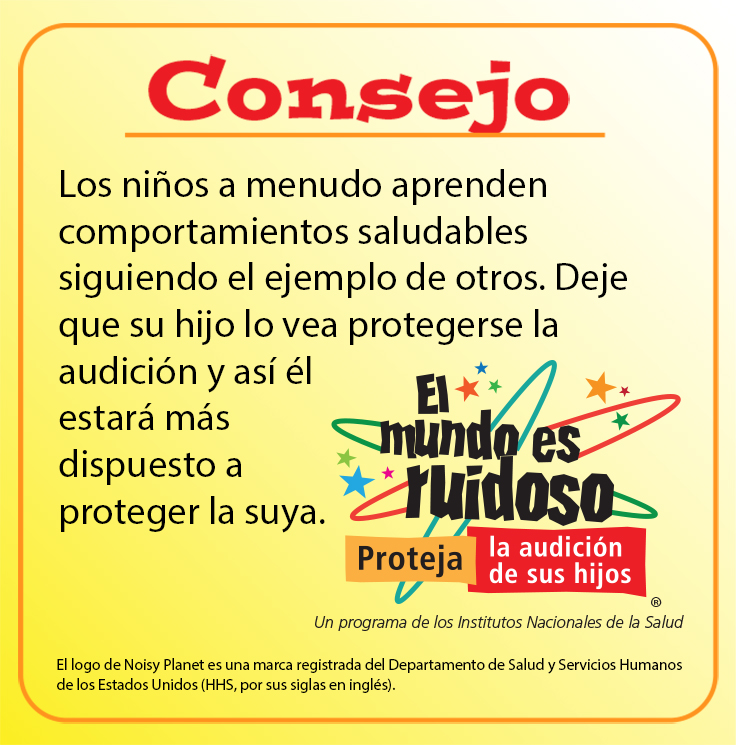 Consejo

Los niños a menudo aprenden comportamientos saludables siguiendo el ejemplo de otros. Deje que su hijo lo vea protegerse la audición y así él estará más dispuesto a proteger la suya.

El mundo es ruidoso

Proteja la audición de sus hijos
®

Un programa de los Institutos Nacionales de la Salud

El logo de Noisy Planet es una marca registrada del Departamento de Salud y Servicios Humanos de los Estados Unidos (HHS, por sus siglas en inglés).